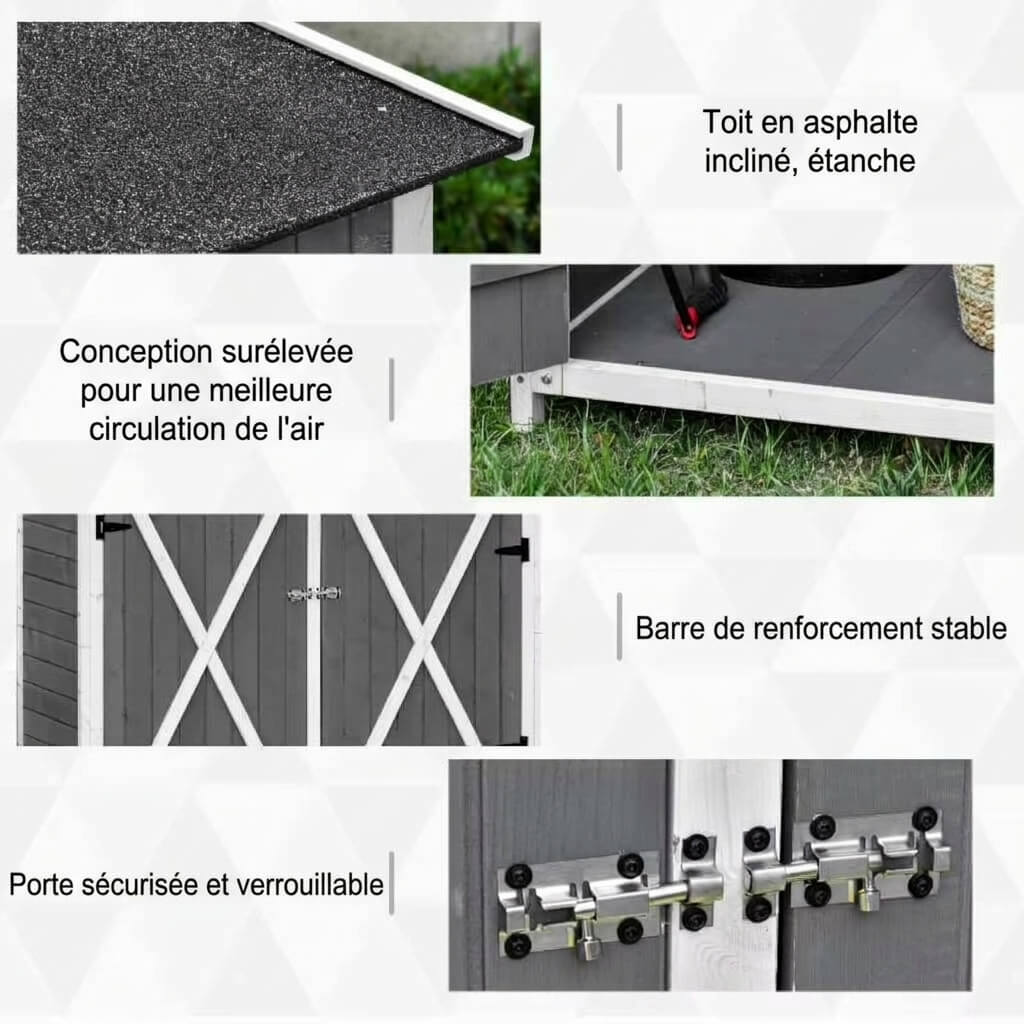 Toit en asphalte
incliné, étanche

Conception surélevée
pour une meilleure
circulation de l'air

Barre de renforcement stable

Porte sécurisée et verrouillable